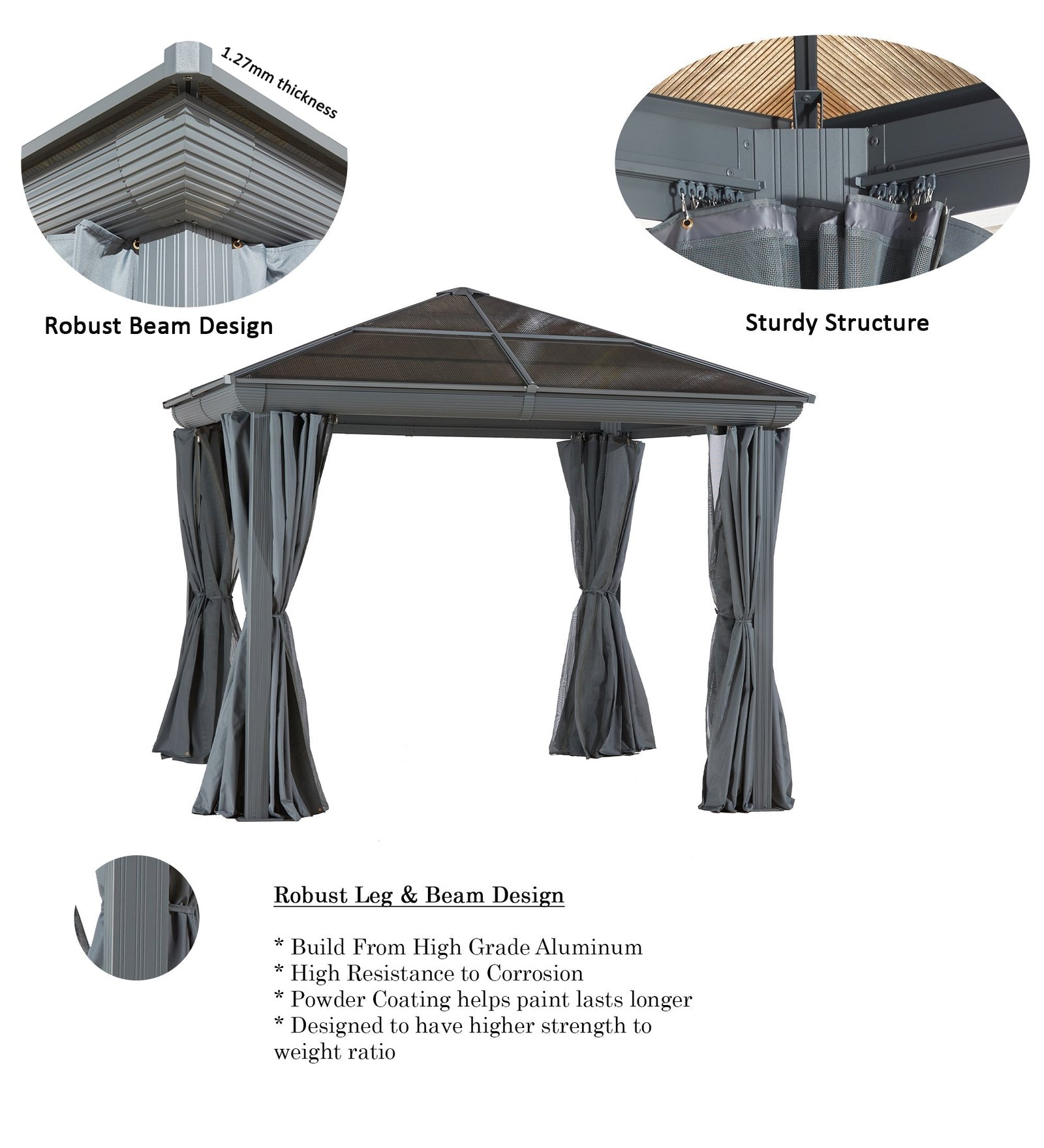 1.27mm thickness

Robust Beam Design

Sturdy Structure

Robust Leg & Beam Design

* Build From High Grade Aluminum
* High Resistance to Corrosion
* Powder Coating helps paint lasts longer
* Designed to have higher strength to weight ratio