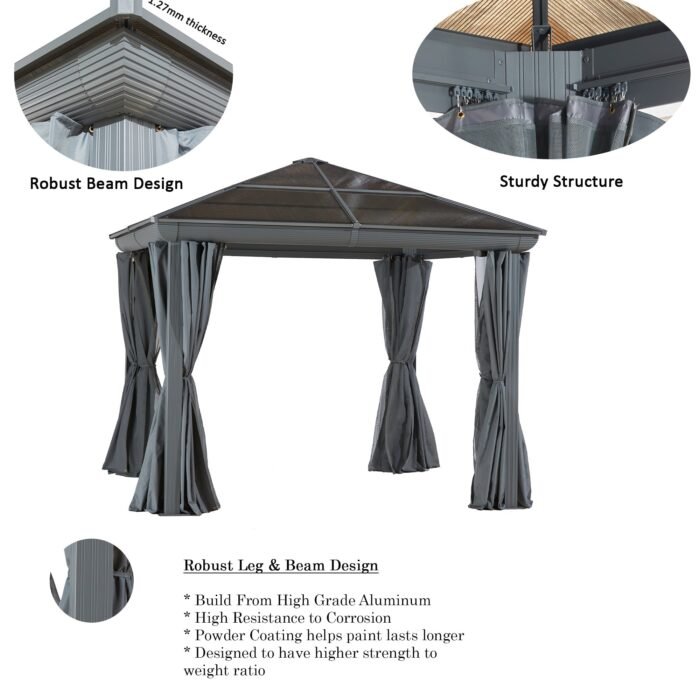 1.27mm thickness

Robust Beam Design

Sturdy Structure

Robust Leg & Beam Design

* Build From High Grade Aluminum
* High Resistance to Corrosion
* Powder Coating helps paint lasts longer
* Designed to have higher strength to weight ratio